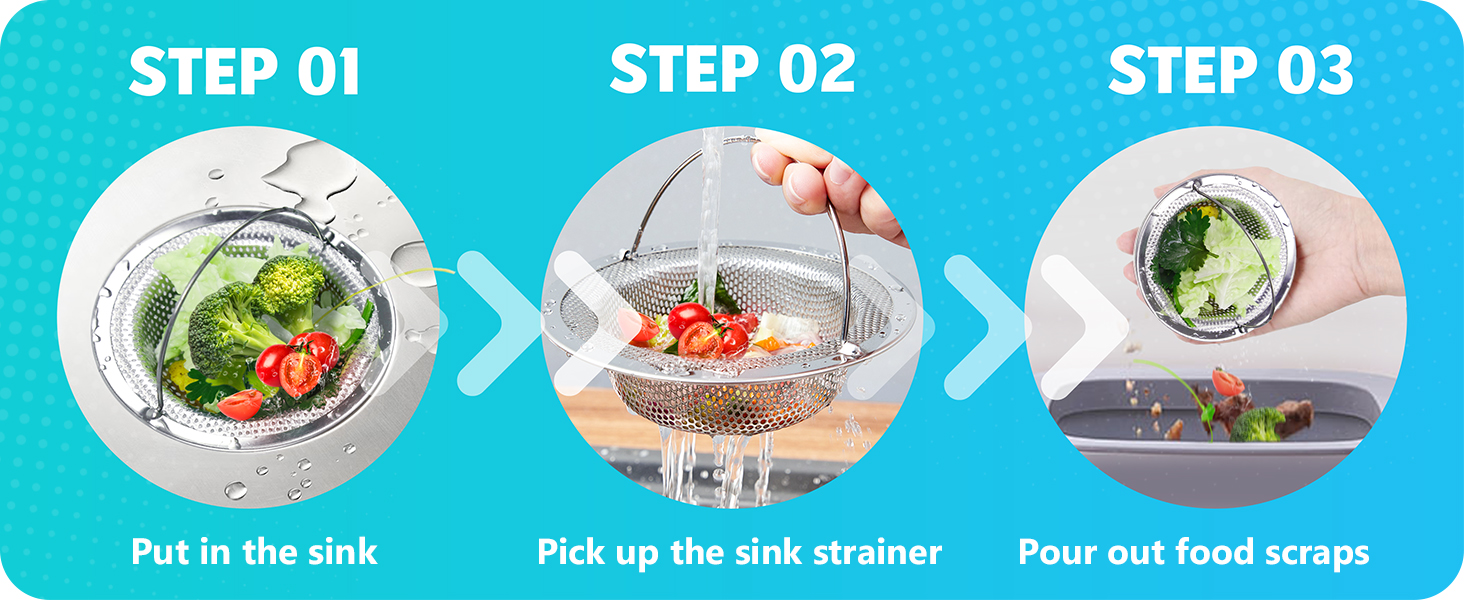 STEP 01

Put in the sink

STEP 02

Pick up the sink strainer

STEP 03

Pour out food scraps